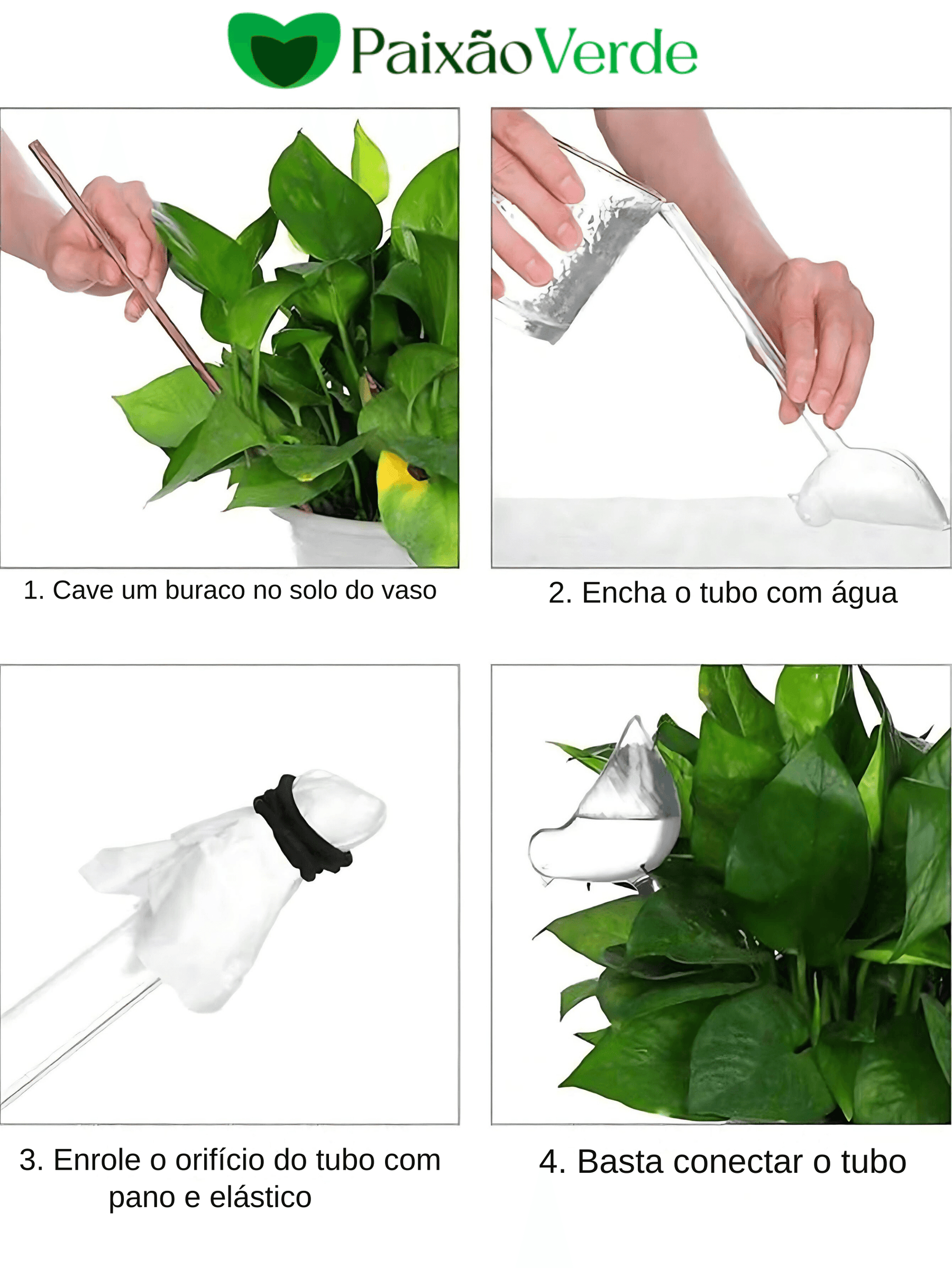 PaixãoVerde

1. Cave um buraco no solo do vaso

2. Encha o tubo com água

3. Enrole o orifício do tubo com pano e elástico

4. Basta conectar o tubo