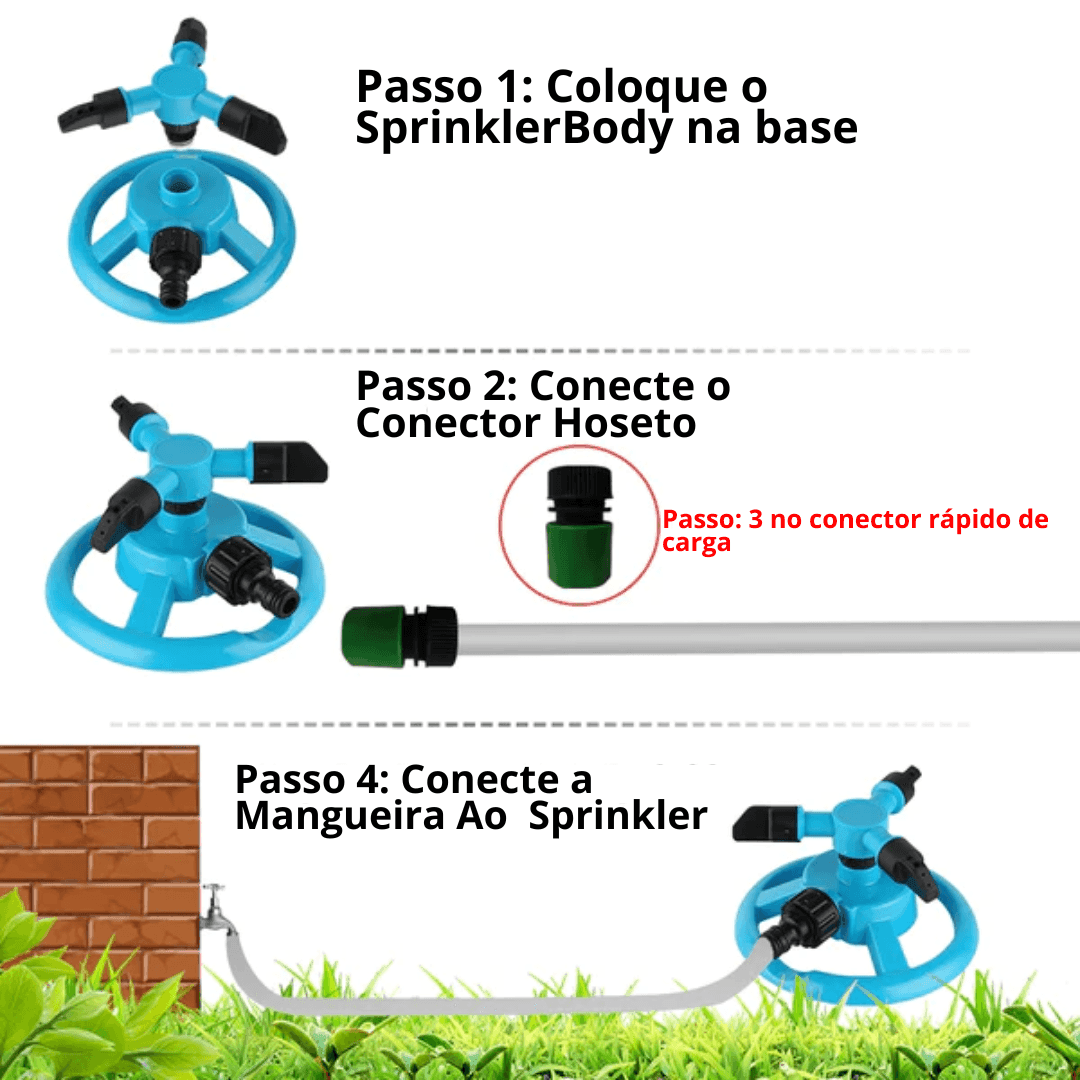 Passo 1: Coloque o SprinklerBody na base

Passo 2: Conecte o Conector Hoseto

Passo: 3 no conector rápido de carga

Passo 4: Conecte a Mangueira Ao Sprinkler