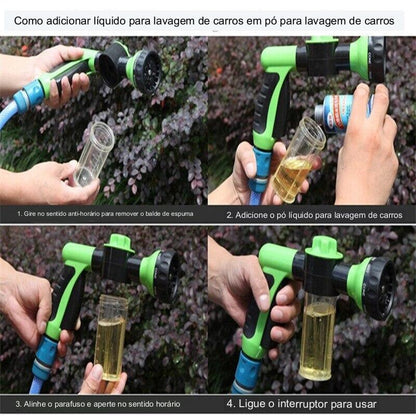 Como adicionar líquido para lavagem de carros em pó para lavagem de carros

1. Gire no sentido anti-horário para remover o balde de espuma

2. Adicione o pó líquido para lavagem de carros

3. Alinhe o parafuso e aperte no sentido horário

4. Ligue o interruptor para usar