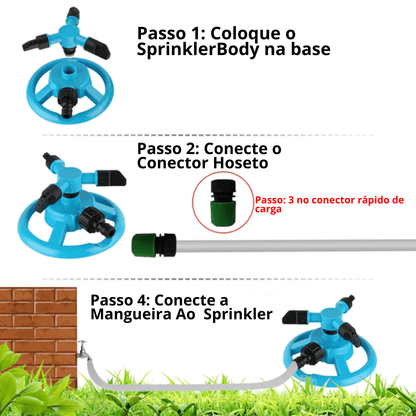 Passo 1: Coloque o SprinklerBody na base

Passo 2: Conecte o Conector Hoseto

Passo: 3 no conector rápido de carga

Passo 4: Conecte a Mangueira Ao Sprinkler