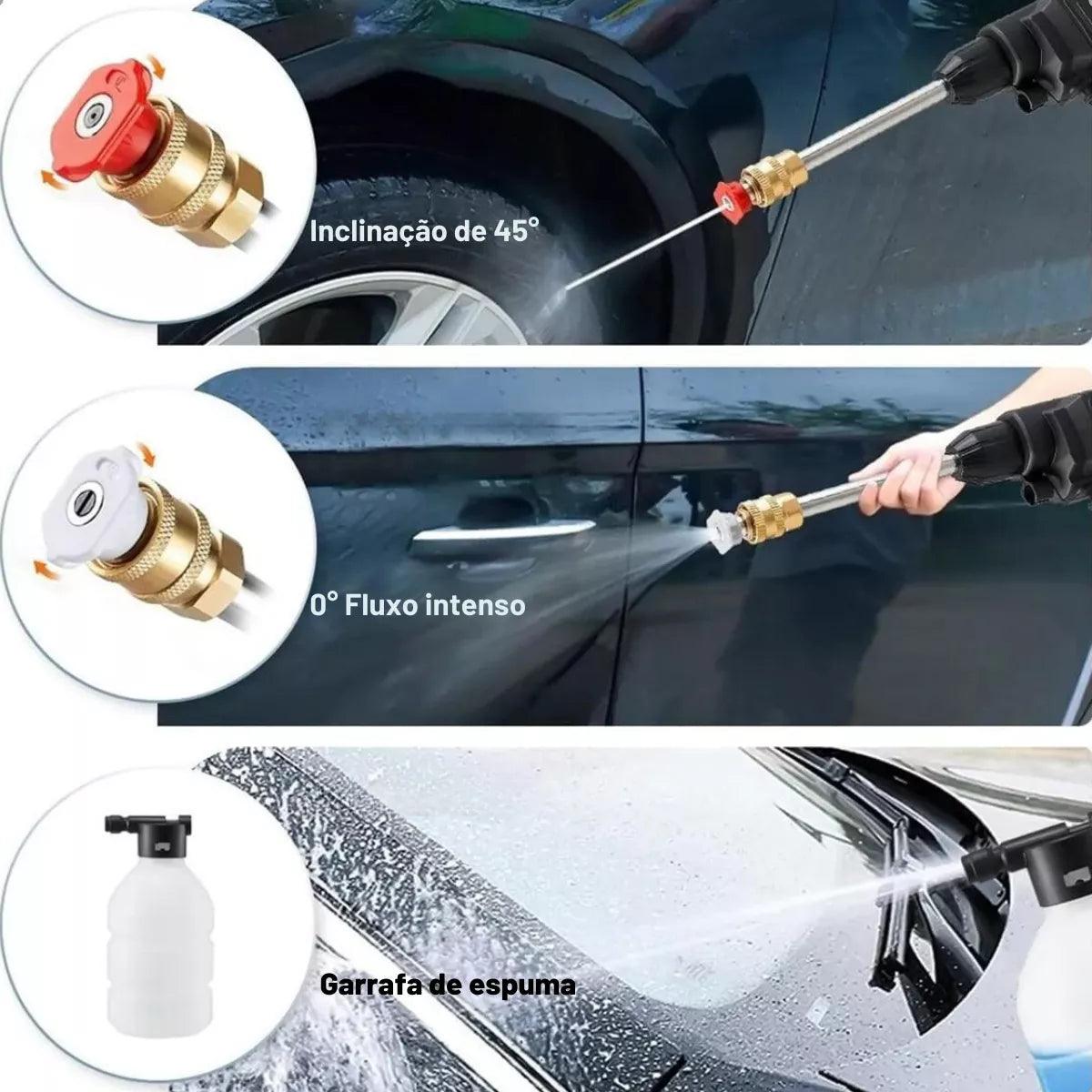 Inclinação de 45°

0° Fluxo intenso

Garrafa de espuma